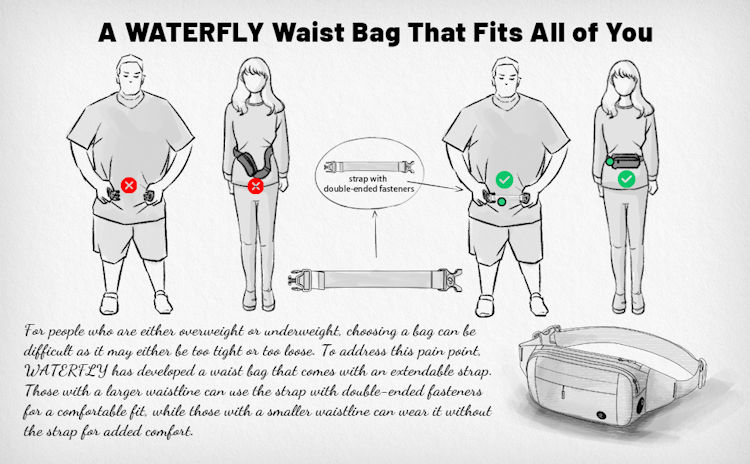 A WATERFLY Waist Bag That Fits All of You

strap with double-ended fasteners

For people who are either overweight or underweight, choosing a bag can be difficult as it may either be too tight or too loose. To address this pain point, WATERFLY has developed a waist bag that comes with an extendable strap. Those with a larger waistline can use the strap with double-ended fasteners for a comfortable fit, while those with a smaller waistline can wear it without the strap for added comfort.